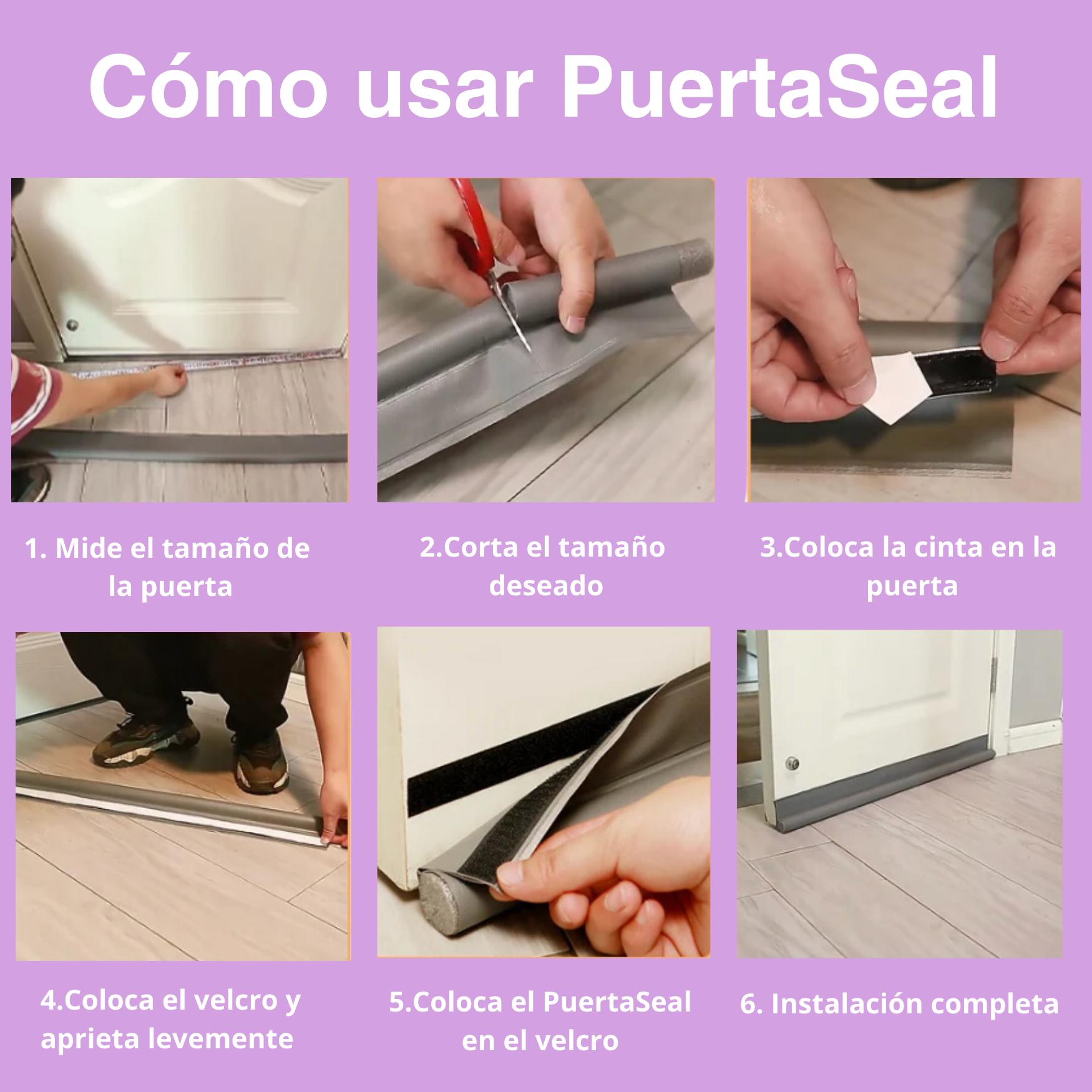 Cómo usar PuertaSeal

1. Mide el tamaño de la puerta

2.Corta el tamaño deseado

3.Coloca la cinta en la puerta

4.Coloca el velcro y aprieta levemente

5.Coloca el PuertaSeal en el velcro

6. Instalación completa