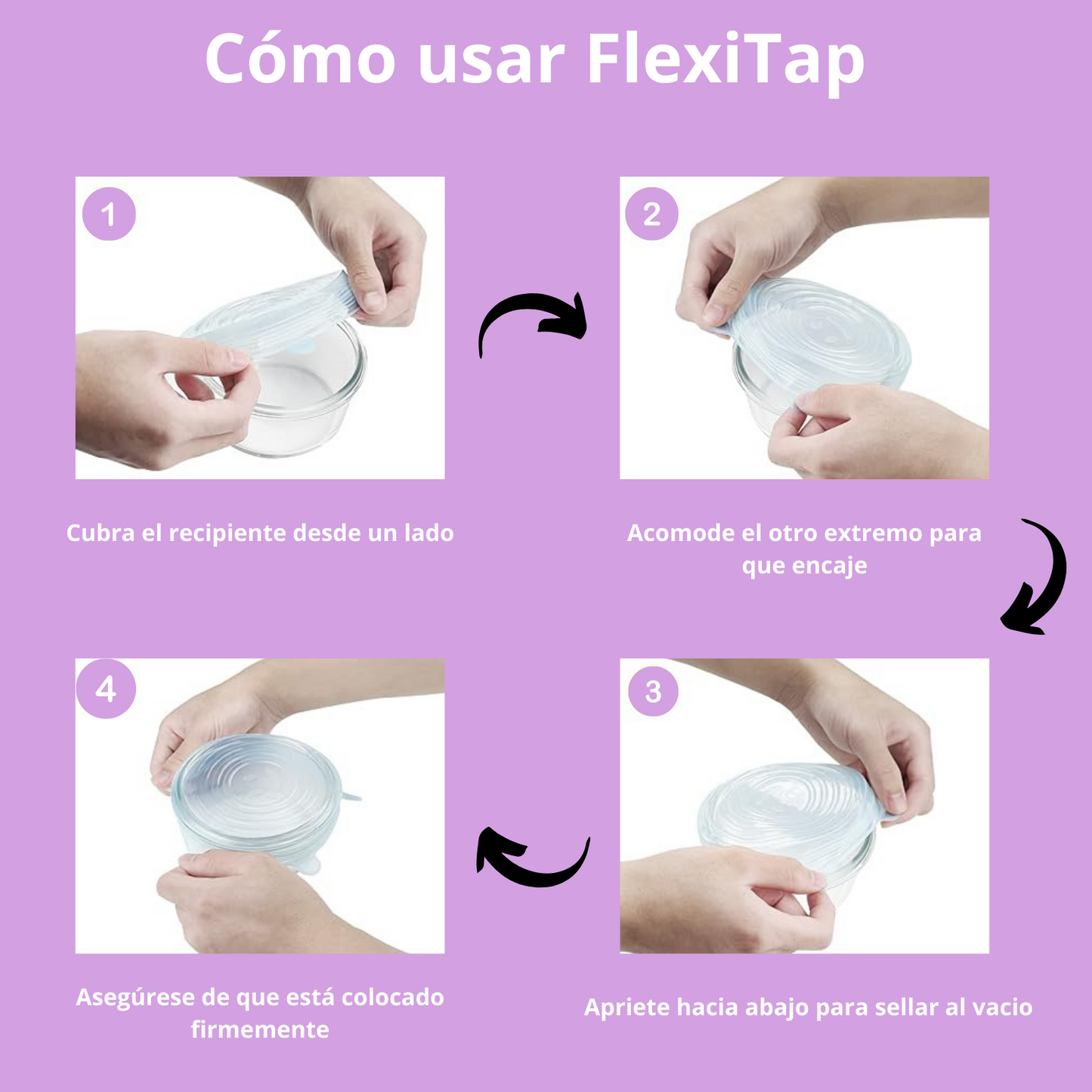 Cómo usar FlexiTap

1

Cubra el recipiente desde un lado

2

Acomode el otro extremo para que encaje

3

Apriete hacia abajo para sellar al vacio

4

Asegúrese de que está colocado firmemente